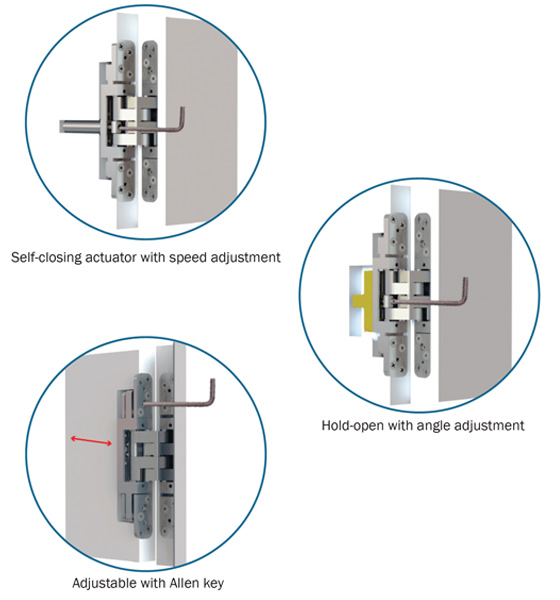 Self-closing actuator with speed adjustment

Hold-open with angle adjustment

Adjustable with Allen key